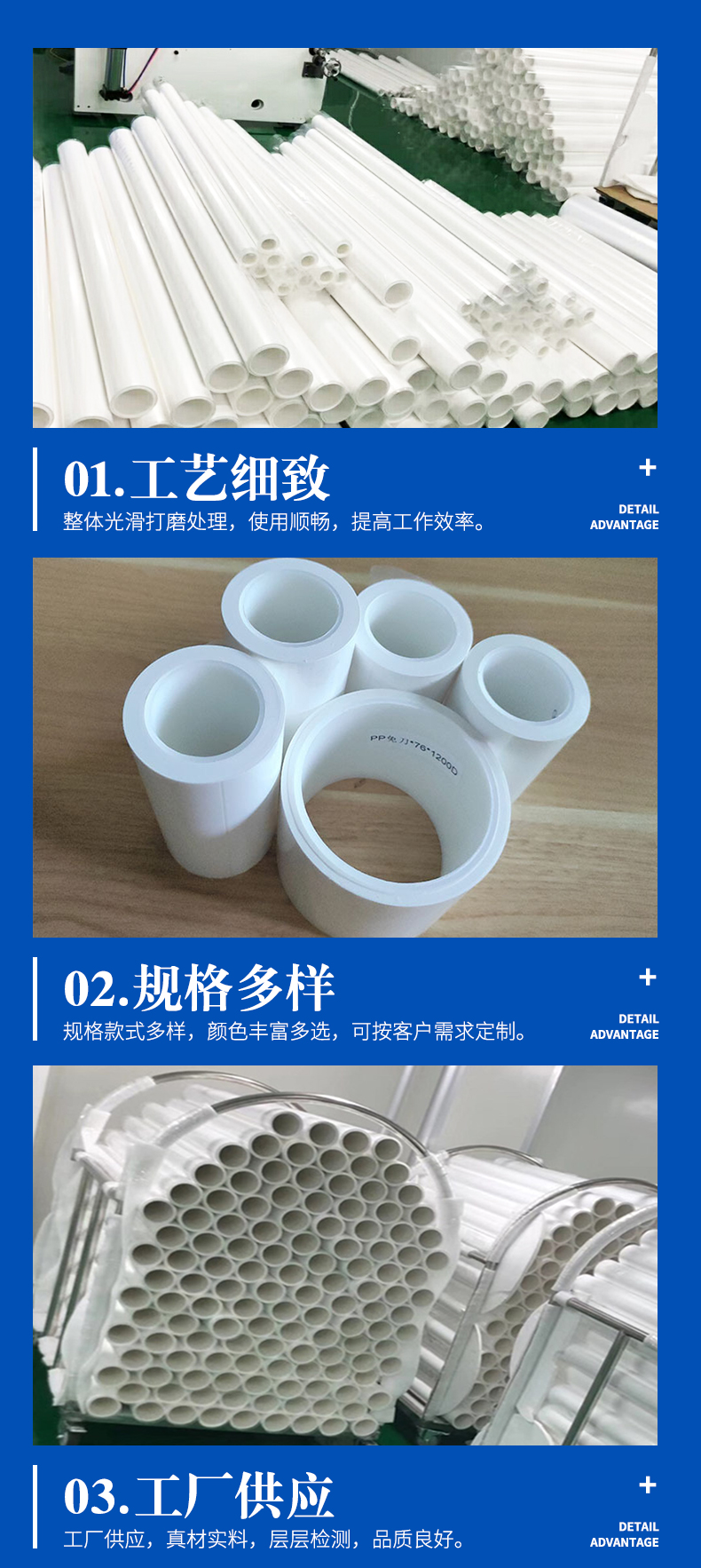 01.工艺细致

整体光滑打磨处理，使用顺畅，提高工作效率。

+

DETAIL
ADVANTAGE

PP免刀*76*1200D

02.规格多样

规格款式多样，颜色丰富多选，可按客户需求定制。

+

DETAIL
ADVANTAGE

03.工厂供应

工厂供应，真材实料，层层检测，品质良好。

+

DETAIL
ADVANTAGE